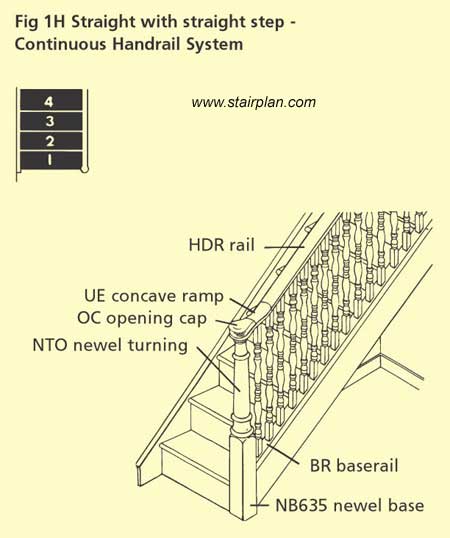 Fig 1H Straight with straight step - Continuous Handrail System

4
3
2
1

www.stairplan.com

HDR rail

UE concave ramp
OC opening cap
NTO newel turning

BR baserail

NB635 newel base